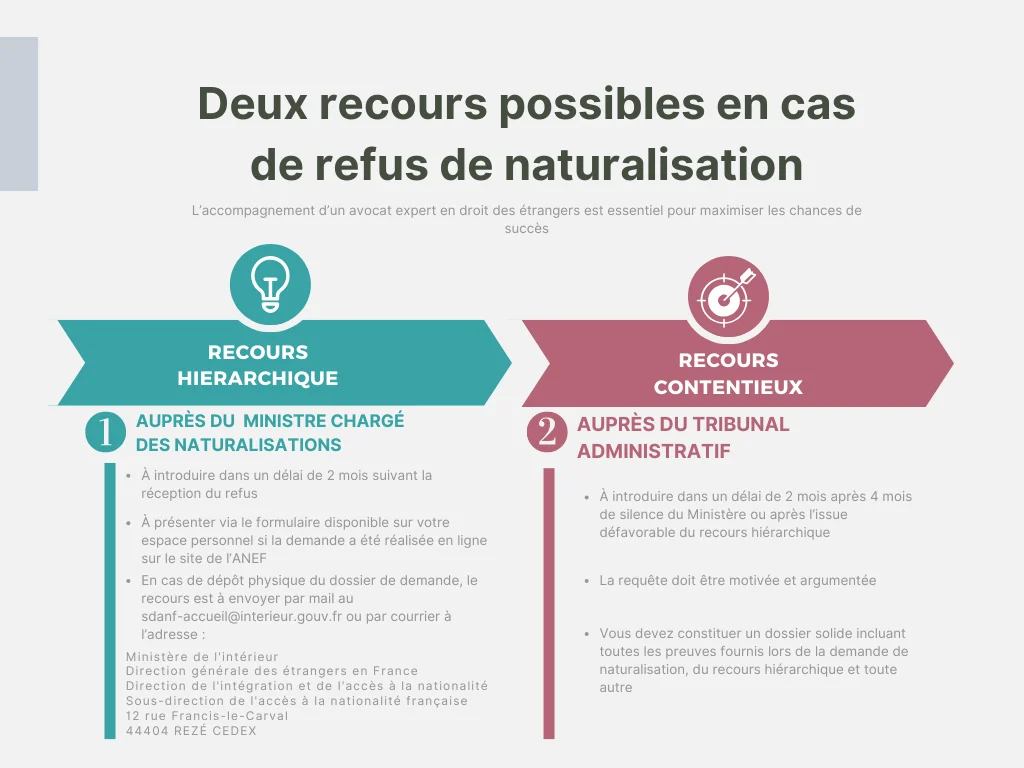 Deux recours possibles en cas de refus de naturalisation

L'accompagnement d'un avocat expert en droit des étrangers est essentiel pour maximiser les chances de succès

RECOURS HIERARCHIQUE

1 AUPRÈS DU MINISTRE CHARGÉ DES NATURALISATIONS

- À introduire dans un délai de 2 mois suivant la réception du refus
- À présenter via le formulaire disponible sur votre espace personnel si la demande a été réalisée en ligne sur le site de l'ANEF
- En cas de dépôt physique du dossier de demande, le recours est à envoyer par mail au sdanf-accueil@interieur.gouv.fr ou par courrier à l'adresse :

Ministère de l'intérieur
Direction générale des étrangers en France
Direction de l'intégration et de l'accès à la nationalité
Sous-direction de l'accès à la nationalité française
12 rue Francis-le-Carval
44404 REZÉ CEDEX

RECOURS CONTENTIEUX

2 AUPRÈS DU TRIBUNAL ADMINISTRATIF

- À introduire dans un délai de 2 mois après 4 mois de silence du Ministère ou après l'issue défavorable du recours hiérarchique
- La requête doit être motivée et argumentée
- Vous devez constituer un dossier solide incluant toutes les preuves fournis lors de la demande de naturalisation, du recours hiérarchique et toute autre